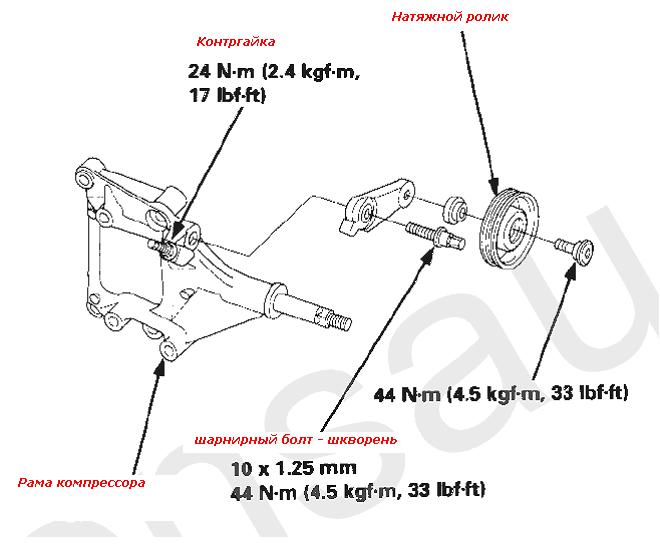 Натяжной ролик

Контргайка

24 N·m (2.4 kgf·m, 17 lbf·ft)

44 N·m (4.5 kgf·m, 33 lbf·ft)

шарнирный болт - шкворень

10 x 1.25 mm
44 N·m (4.5 kgf·m, 33 lbf·ft)

Рама компрессора